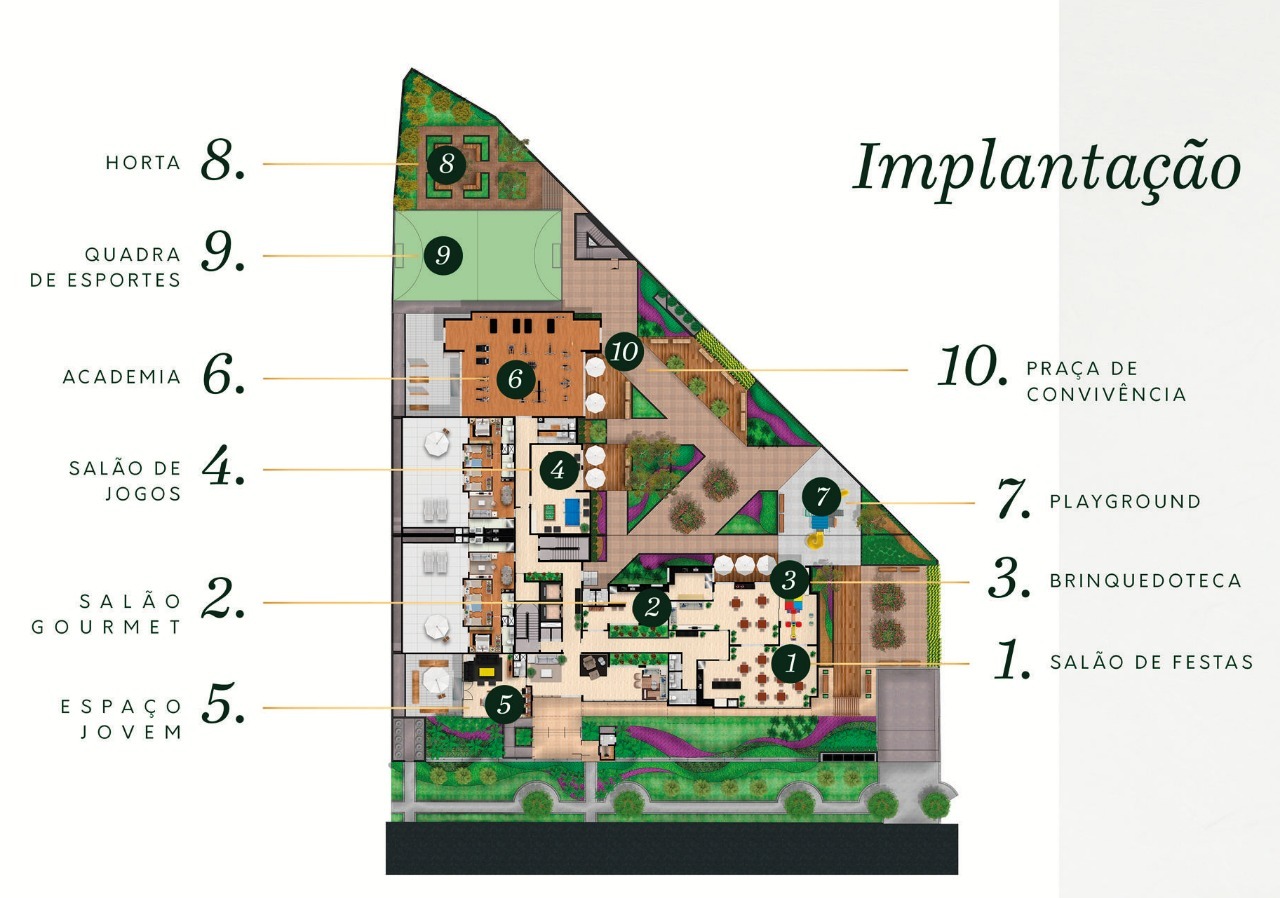 Implantação

HORTA 8.

QUADRA DE ESPORTES 9.

ACADEMIA 6.

SALÃO DE JOGOS 4.

SALÃO GOURMET 2.

ESPAÇO JOVEM 5.

10. PRAÇA DE CONVIVÊNCIA

7. PLAYGROUND

3. BRINQUEDOTECA

1. SALÃO DE FESTAS

8
9
6
10
4
7
3
2
1
5